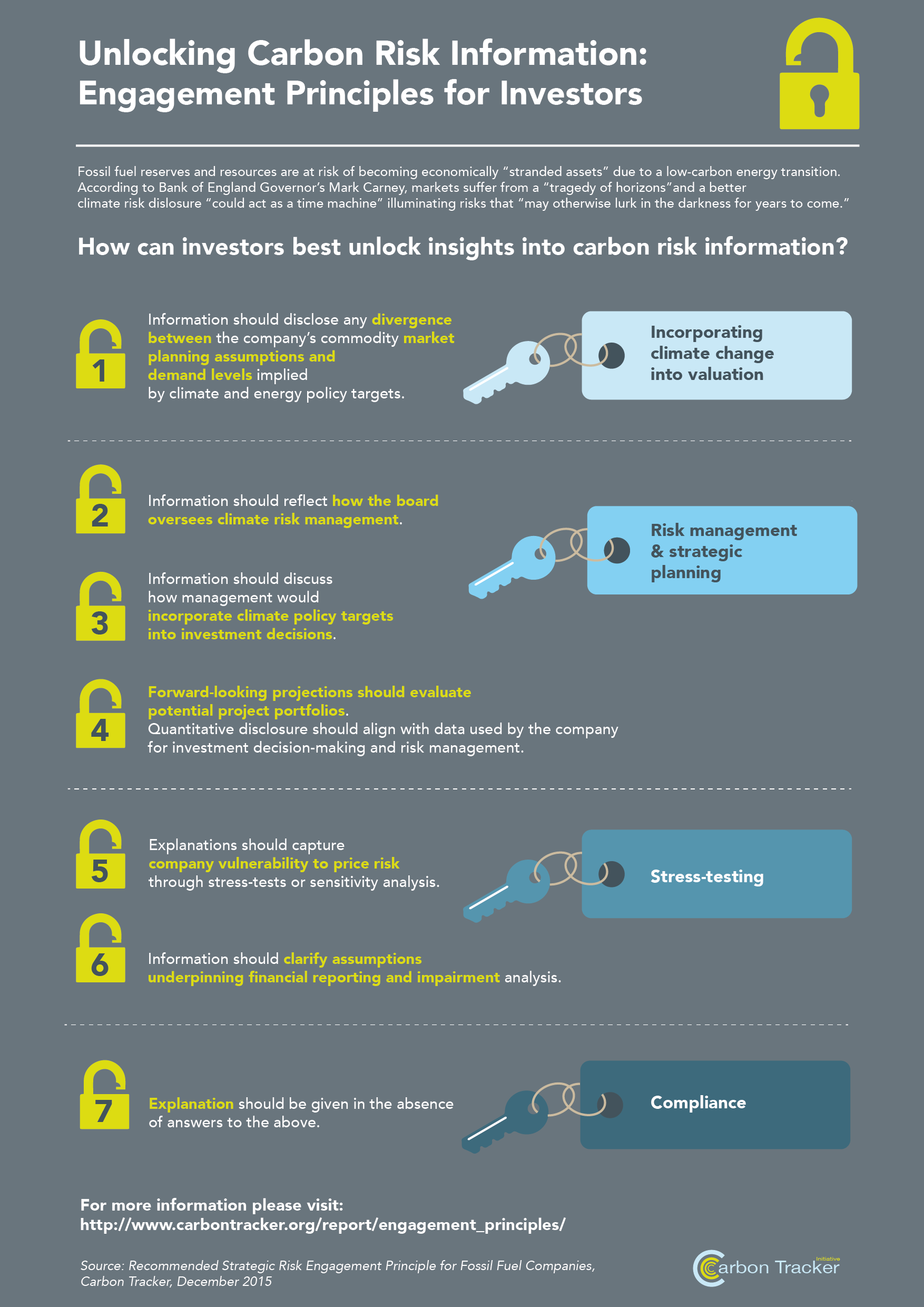 Unlocking Carbon Risk Information: Engagement Principles for Investors

Fossil fuel reserves and resources are at risk of becoming economically “stranded assets” due to a low-carbon energy transition. According to Bank of England Governor’s Mark Carney, markets suffer from a “tragedy of horizons”and a better climate risk dislosure “could act as a time machine” illuminating risks that “may otherwise lurk in the darkness for years to come.”

How can investors best unlock insights into carbon risk information?

1

Information should disclose any divergence between the company’s commodity market planning assumptions and demand levels implied by climate and energy policy targets.

Incorporating climate change into valuation

2

Information should reflect how the board oversees climate risk management.

Risk management & strategic planning

3

Information should discuss how management would incorporate climate policy targets into investment decisions.

4

Forward-looking projections should evaluate potential project portfolios. Quantitative disclosure should align with data used by the company for investment decision-making and risk management.

5

Explanations should capture company vulnerability to price risk through stress-tests or sensitivity analysis.

Stress-testing

6

Information should clarify assumptions underpinning financial reporting and impairment analysis.

7

Explanation should be given in the absence of answers to the above.

Compliance

For more information please visit:
http://www.carbontracker.org/report/engagement_principles/

Source: Recommended Strategic Risk Engagement Principle for Fossil Fuel Companies, Carbon Tracker, December 2015

Carbon Tracker Initiative